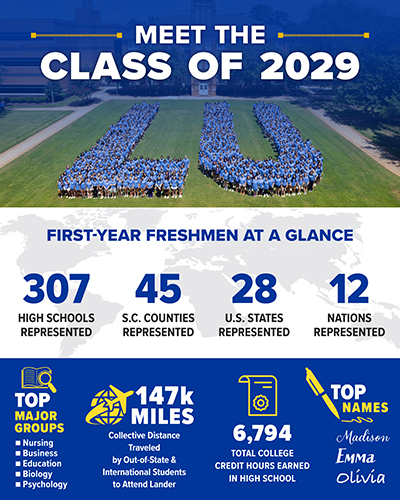 MEET THE CLASS OF 2029

FIRST-YEAR FRESHMEN AT A GLANCE

307
HIGH SCHOOLS REPRESENTED

45
S.C. COUNTIES REPRESENTED

28
U.S. STATES REPRESENTED

12
NATIONS REPRESENTED

TOP MAJOR GROUPS
■ Nursing
■ Business
■ Education
■ Biology
■ Psychology

147k MILES
Collective Distance Traveled by Out-of-State & International Students to Attend Lander

6,794
TOTAL COLLEGE CREDIT HOURS EARNED IN HIGH SCHOOL

TOP NAMES
Madison
Emma
Olivia